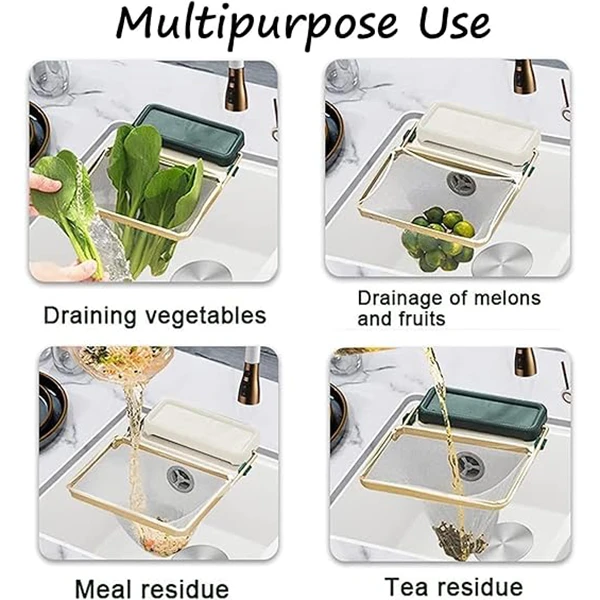 Multipurpose Use

Draining vegetables

Drainage of melons and fruits

Meal residue

Tea residue