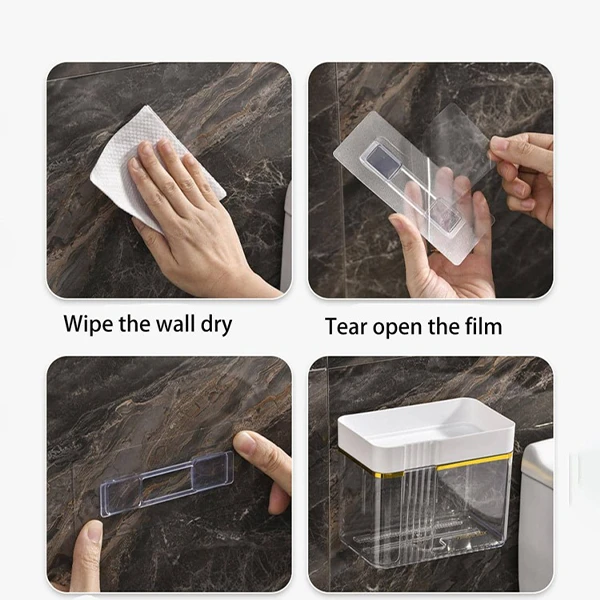 Wipe the wall dry

Tear open the film