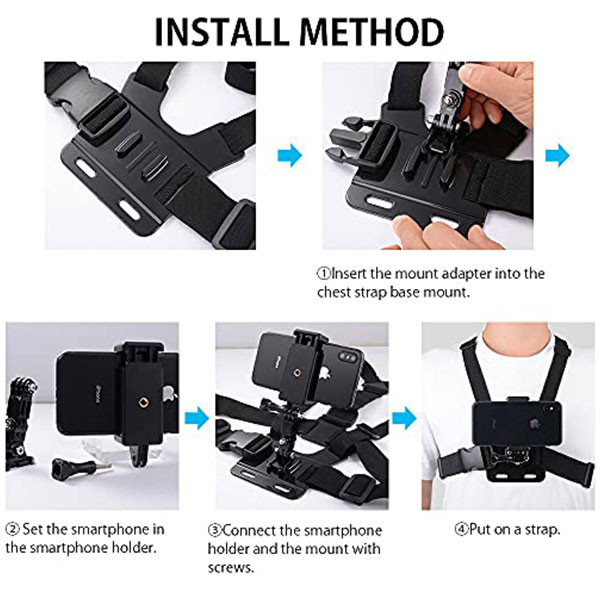 INSTALL METHOD

①Insert the mount adapter into the chest strap base mount.

iPhone

② Set the smartphone in the smartphone holder.

③Connect the smartphone holder and the mount with screws.

④Put on a strap.