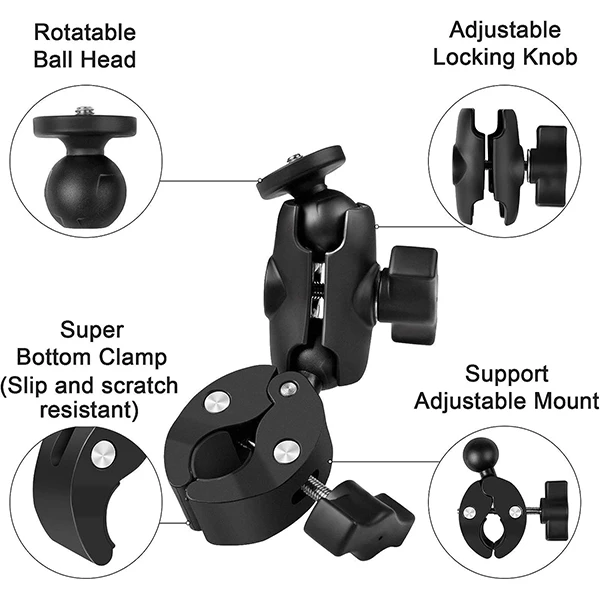 Rotatable Ball Head

Adjustable Locking Knob

Super Bottom Clamp (Slip and scratch resistant)

Support Adjustable Mount