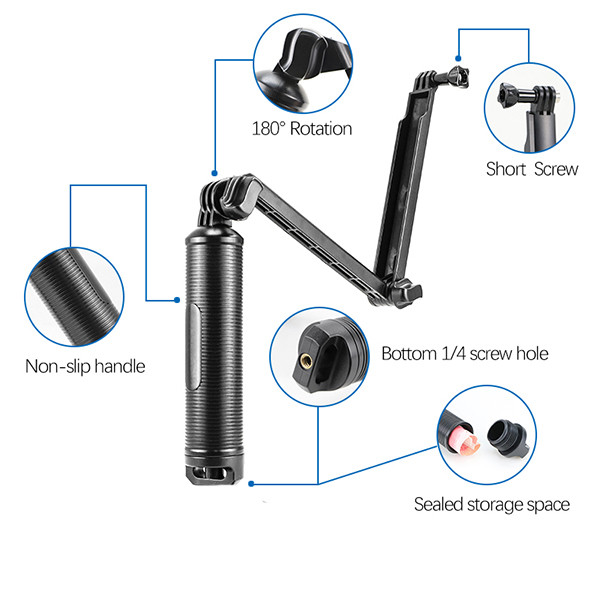 180° Rotation

Short Screw

Non-slip handle

Bottom 1/4 screw hole

Sealed storage space