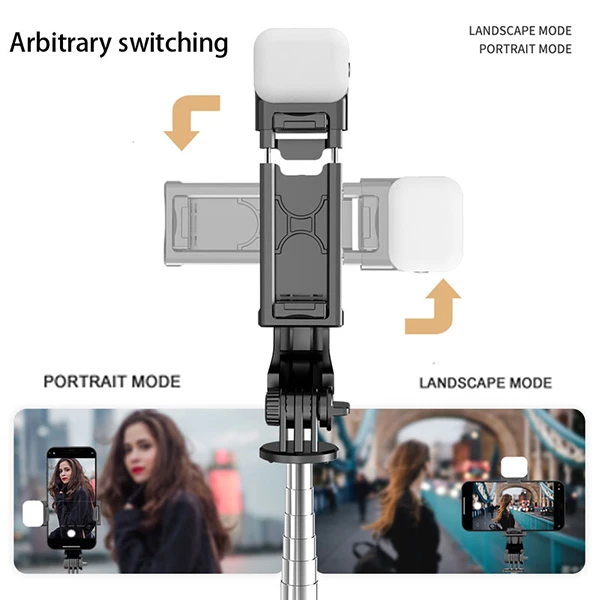 Arbitrary switching

LANDSCAPE MODE
PORTRAIT MODE

PORTRAIT MODE

LANDSCAPE MODE