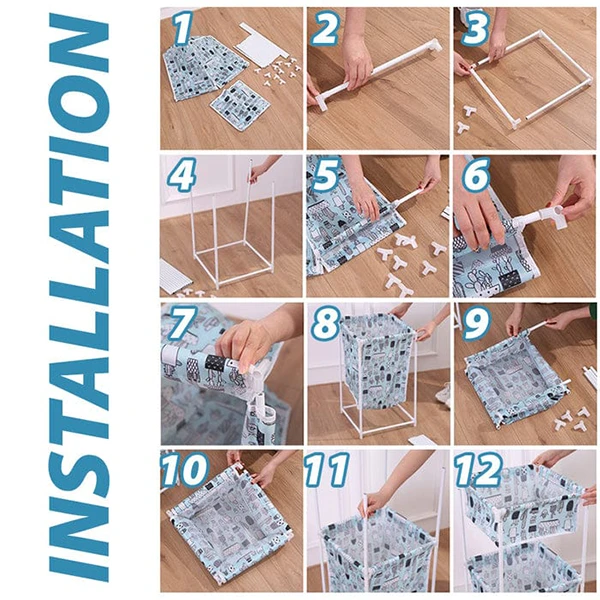 INSTALLATION

1

2

3

4

5

6

7

8

9

10

11

12